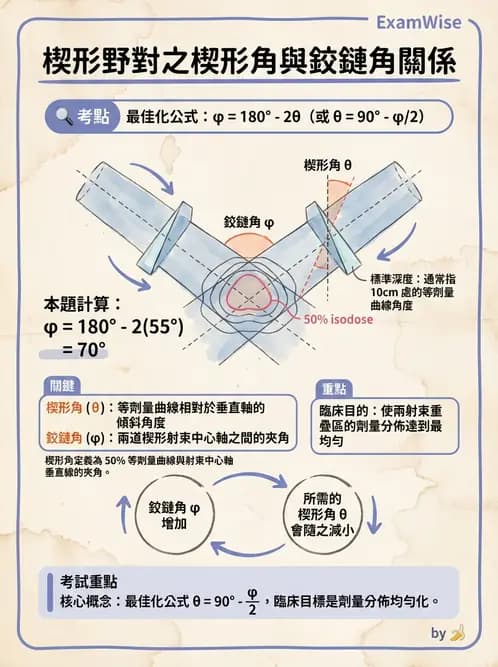 ExamWise

楔形野對之楔形角與鉸鏈角關係

考點 最佳化公式：$\varphi = 180° - 2\theta$（或 $\theta = 90° - \varphi/2$）

楔形角 θ

鉸鏈角 φ

標準深度：通常指 10cm 處的等劑量曲線角度

50% isodose

本題計算：
$\varphi = 180° - 2(55°)$
$= 70°$

關鍵
楔形角 (θ)：等劑量曲線相對於垂直軸的傾斜角度
鉸鏈角 (φ)：兩道楔形射束中心軸之間的夾角

楔形角定義為 50% 等劑量曲線與射束中心軸垂直線的夾角。

重點
臨床目的：使兩射束重疊區的劑量分佈達到最均勻

鉸鏈角 φ 增加

所需的楔形角 θ 會隨之減小

考試重點
核心概念：最佳化公式 $\theta = 90° - \frac{\varphi}{2}$，臨床目標是劑量分佈均勻化。

by