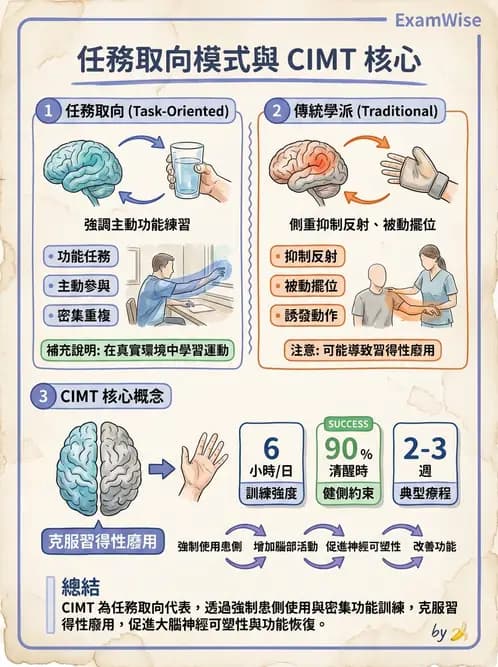 ExamWise

任務取向模式與 CIMT 核心

1 任務取向 (Task-Oriented)

強調主動功能練習

功能任務
主動參與
密集重複

補充說明: 在真實環境中學習運動

2 傳統學派 (Traditional)

側重抑制反射、被動擺位

抑制反射
被動擺位
誘發動作

注意: 可能導致習得性廢用

3 CIMT 核心概念

6
小時/日
訓練強度

SUCCESS
90%
清醒時
健側約束

2-3
週
典型療程

克服習得性廢用

強制使用患側 增加腦部活動 促進神經可塑性 改善功能

總結
CIMT 為任務取向代表，透過強制患側使用與密集功能訓練，克服習得性廢用，促進大腦神經可塑性與功能恢復。

by