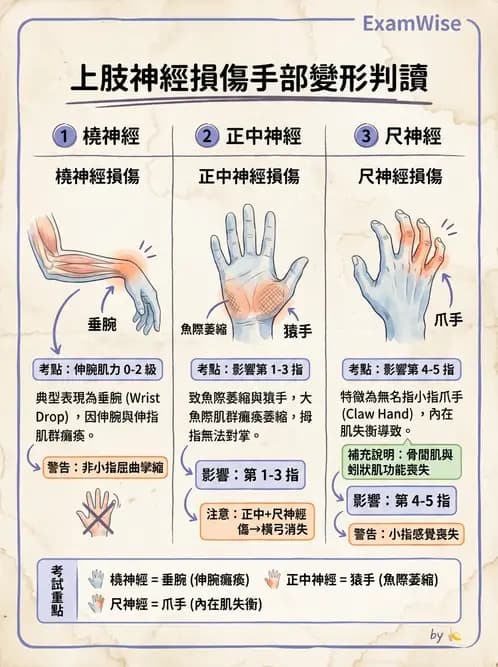 ExamWise

上肢神經損傷手部變形判讀

1 橈神經

橈神經損傷

垂腕

考點：伸腕肌力 0-2 級

典型表現為垂腕 (Wrist Drop)，因伸腕與伸指肌群癱瘓。

警告：非小指屈曲攣縮

2 正中神經

正中神經損傷

魚際萎縮

猿手

考點：影響第 1-3 指

致魚際萎縮與猿手，大魚際肌群癱瘓萎縮，拇指無法對掌。

影響：第 1-3 指

注意：正中+尺神經傷→橫弓消失

3 尺神經

尺神經損傷

爪手

考點：影響第 4-5 指

特徵為無名指小指爪手 (Claw Hand)，內在肌失衡導致。

補充說明：骨間肌與蚓狀肌功能喪失

影響：第 4-5 指

警告：小指感覺喪失

考試重點

橈神經 = 垂腕 (伸腕癱瘓)

正中神經 = 猿手 (魚際萎縮)

尺神經 = 爪手 (內在肌失衡)

by