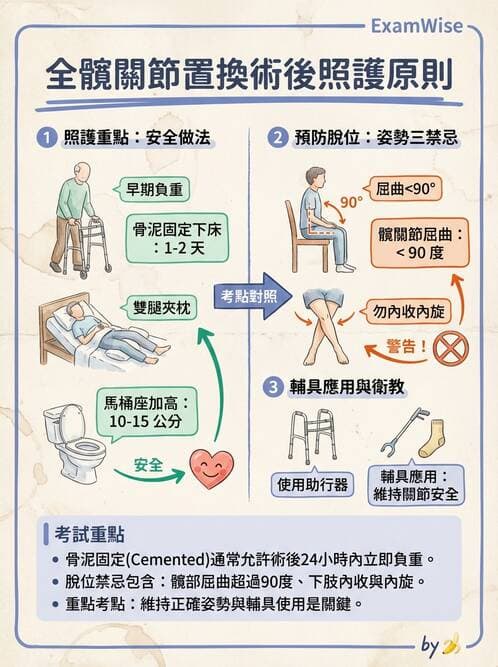 ExamWise

全髖關節置換術後照護原則

1 照護重點：安全做法

早期負重

骨泥固定下床：1-2 天

雙腿夾枕

馬桶座加高：10-15 公分

安全

考點對照

2 預防脫位：姿勢三禁忌

90°

屈曲<90°

髖關節屈曲：< 90 度

勿內收內旋

警告！

3 輔具應用與衛教

使用助行器

輔具應用：維持關節安全

考試重點

• 骨泥固定(Cemented)通常允許術後24小時內立即負重。
• 脫位禁忌包含：髖部屈曲超過90度、下肢內收與內旋。
• 重點考點：維持正確姿勢與輔具使用是關鍵。

by