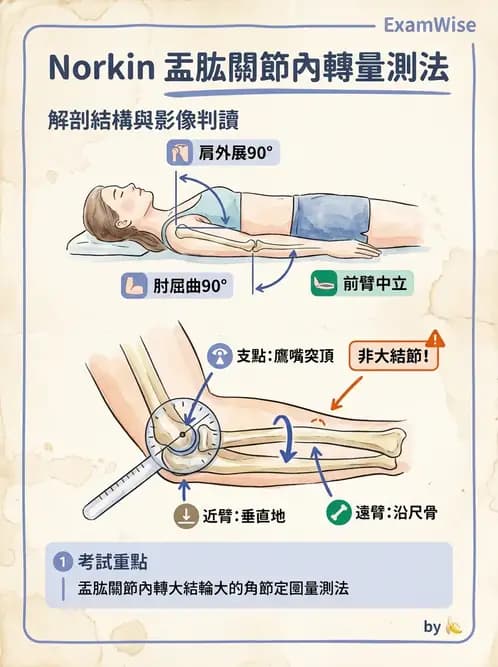 ExamWise

Norkin 盂肱關節內轉量測法

解剖結構與影像判讀

肩外展90°

肘屈曲90°

前臂中立

支點：鷹嘴突頂

非大結節！

近臂：垂直地

遠臂：沿尺骨

1 考試重點

盂肱關節內轉大結輪大的角節定圓量測法

by