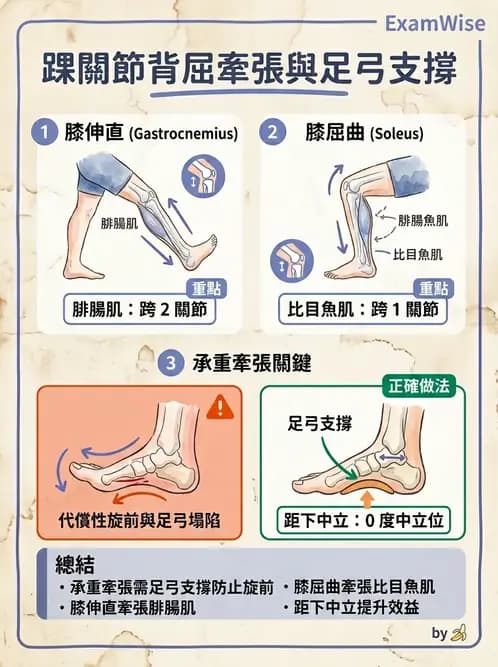 ExamWise

踝關節背屈牽張與足弓支撐

1 膝伸直 (Gastrocnemius)

腓腸肌

重點

腓腸肌：跨 2 關節

2 膝屈曲 (Soleus)

腓腸魚肌

比目魚肌

重點

比目魚肌：跨 1 關節

3 承重牽張關鍵

代償性旋前與足弓塌陷

正確做法

足弓支撐

距下中立：0 度中立位

總結

・承重牽張需足弓支撐防止旋前
・膝伸直牽張腓腸肌
・膝屈曲牽張比目魚肌
・距下中立提升效益

by