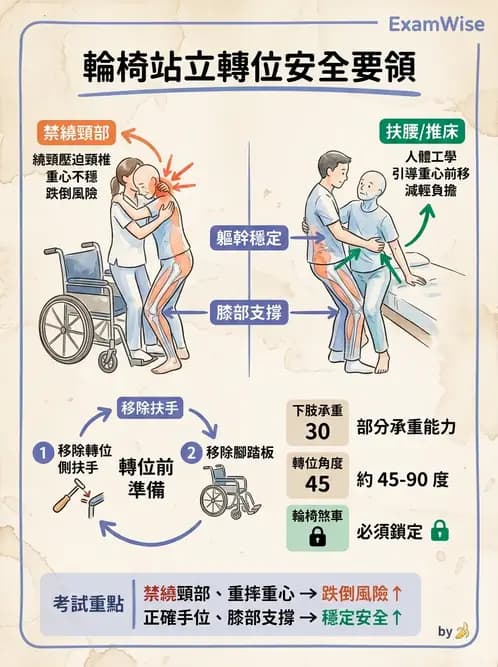 ExamWise

輪椅站立轉位安全要領

禁繞頸部
繞頸壓迫頸椎
重心不穩
跌倒風險

扶腰/推床
人體工學
引導重心前移
減輕負擔

軀幹穩定

膝部支撐

移除扶手

1 移除轉位側扶手

轉位前準備

2 移除腳踏板

下肢承重
30
部分承重能力

轉位角度
45
約 45-90 度

輪椅煞車
必須鎖定

考試重點
禁繞頸部、重摔重心 → 跌倒風險↑
正確手位、膝部支撐 → 穩定安全↑

by