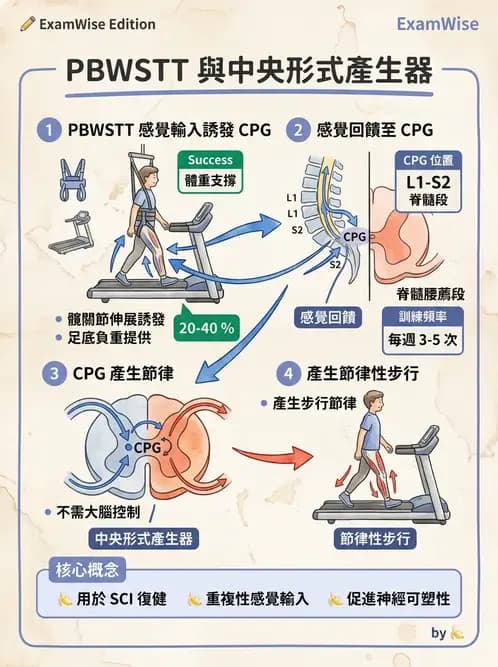 ExamWise Edition

ExamWise

PBWSTT 與中央形式產生器

1 PBWSTT 感覺輸入誘發 CPG

Success
體重支撐

• 髖關節伸展誘發
• 足底負重提供

20-40 %

2 感覺回饋至 CPG

L1
L1
S2
CPG
S2

CPG 位置
L1-S2
脊髓段

脊髓腰薦段

感覺回饋

訓練頻率
每週 3-5 次

3 CPG 產生節律

CPG

• 不需大腦控制

中央形式產生器

4 產生節律性步行

• 產生步行節律

節律性步行

核心概念

用於 SCI 復健
重複性感覺輸入
促進神經可塑性

by