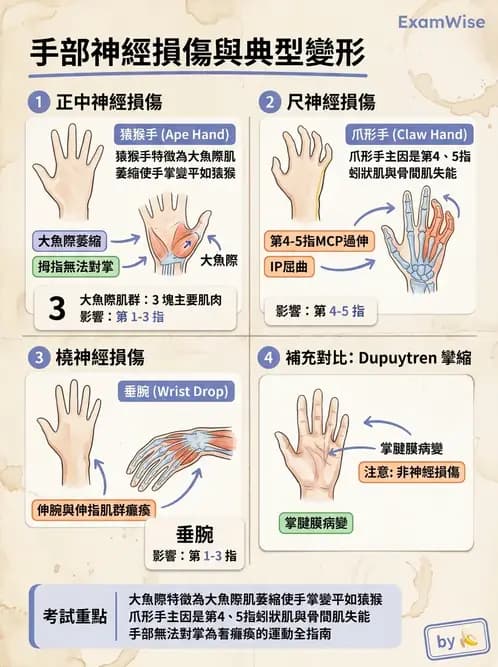 ExamWise

手部神經損傷與典型變形

1 正中神經損傷

猿猴手 (Ape Hand)

猿猴手特徵為大魚際肌萎縮使手掌變平如猿猴

大魚際萎縮

拇指無法對掌

大魚際

3 大魚際肌群：3 塊主要肌肉
影響：第 1-3 指

2 尺神經損傷

爪形手 (Claw Hand)

爪形手主因是第4、5指蚓狀肌與骨間肌失能

第4-5指MCP過伸

IP屈曲

影響：第 4-5 指

3 橈神經損傷

垂腕 (Wrist Drop)

伸腕與伸指肌群癱瘓

垂腕
影響：第 1-3 指

4 補充對比: Dupuytren 攣縮

掌腱膜病變

注意: 非神經損傷

掌腱膜病變

考試重點

大魚際特徵為大魚際肌萎縮使手掌變平如猿猴
爪形手主因是第4、5指蚓狀肌與骨間肌失能
手部無法對掌為看癱瘓的運動全指南

by