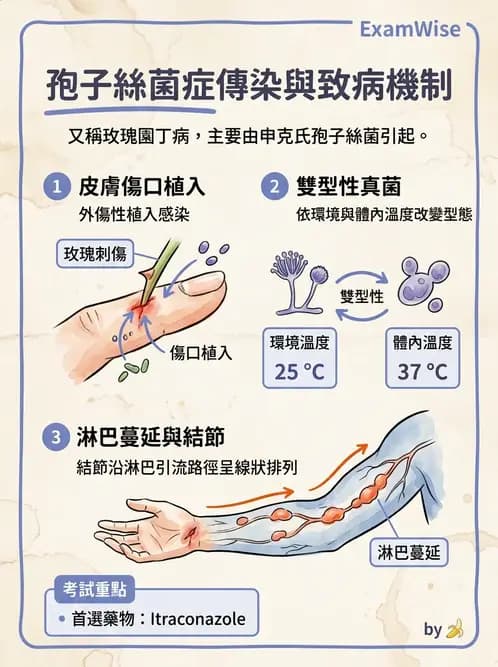 ExamWise

孢子絲菌症傳染與致病機制

又稱玫瑰園丁病，主要由申克氏孢子絲菌引起。

1 皮膚傷口植入
外傷性植入感染

玫瑰刺傷

傷口植入

2 雙型性真菌
依環境與體內溫度改變型態

雙型性

環境溫度
25 °C

體內溫度
37 °C

3 淋巴蔓延與結節
結節沿淋巴引流路徑呈線狀排列

淋巴蔓延

考試重點
• 首選藥物：Itraconazole

by