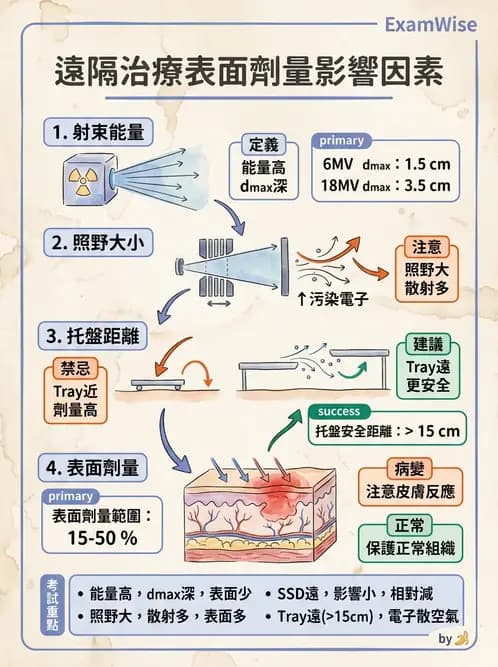 ExamWise

遠隔治療表面劑量影響因素

1. 射束能量

定義
能量高
dmax深

primary
6MV dmax：1.5 cm
18MV dmax：3.5 cm

2. 照野大小

↑污染電子

注意
照野大
散射多

3. 托盤距離

禁忌
Tray近
劑量高

建議
Tray遠
更安全

success
托盤安全距離：> 15 cm

4. 表面劑量

primary
表面劑量範圍：
15-50 %

病變
注意皮膚反應

正常
保護正常組織

考試重點
• 能量高，dmax深，表面少
• 照野大，散射多，表面多
• SSD遠，影響小，相對減
• Tray遠(>15cm)，電子散空氣

by