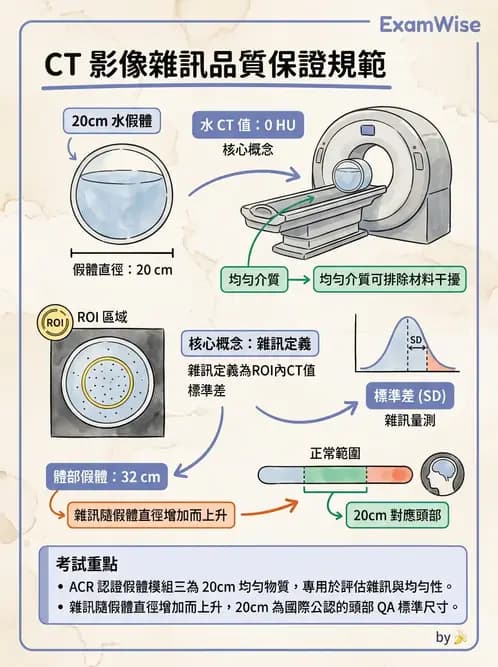 ExamWise

CT 影像雜訊品質保證規範

20cm 水假體

水 CT 值：0 HU
核心概念

假體直徑：20 cm

均勻介質 均勻介質可排除材料干擾

ROI
ROI 區域

核心概念：雜訊定義
雜訊定義為ROI內CT值標準差

SD

標準差 (SD)
雜訊量測

體部假體：32 cm

雜訊隨假體直徑增加而上升

正常範圍

20cm 對應頭部

考試重點
• ACR 認證假體模組三為 20cm 均勻物質，專用於評估雜訊與均勻性。
• 雜訊隨假體直徑增加而上升，20cm 為國際公認的頭部 QA 標準尺寸。

by