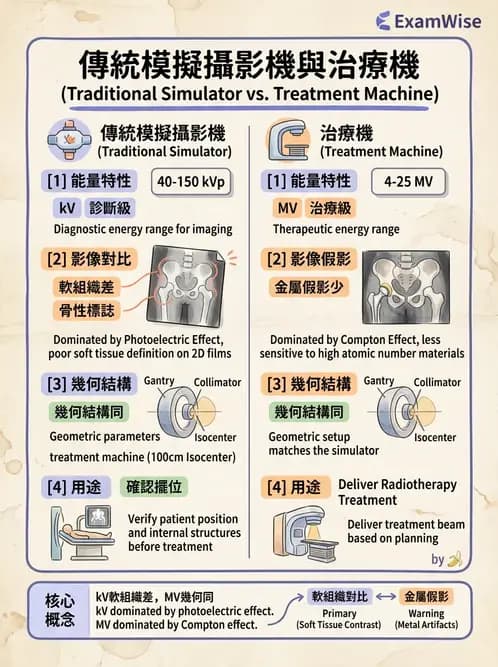 ExamWise

傳統模擬攝影機與治療機
(Traditional Simulator vs. Treatment Machine)

傳統模擬攝影機
(Traditional Simulator)

[1] 能量特性
40-150 kVp
kV 診斷級
Diagnostic energy range for imaging

[2] 影像對比
軟組織差
骨性標誌
Dominated by Photoelectric Effect, poor soft tissue definition on 2D films

[3] 幾何結構
幾何結構同
Gantry
Collimator
Isocenter
Geometric parameters
treatment machine (100cm Isocenter)

[4] 用途
確認擺位
Verify patient position and internal structures before treatment

治療機
(Treatment Machine)

[1] 能量特性
4-25 MV
MV 治療級
Therapeutic energy range

[2] 影像假影
金屬假影少
Dominated by Compton Effect, less sensitive to high atomic number materials

[3] 幾何結構
幾何結構同
Gantry
Collimator
Isocenter
Geometric setup matches the simulator

[4] 用途
Deliver Radiotherapy Treatment
Deliver treatment beam based on planning

by

核心概念
kV軟組織差，MV幾何同
kV dominated by photoelectric effect.
MV dominated by Compton effect.
軟組織對比
Primary
(Soft Tissue Contrast)
金屬假影
Warning
(Metal Artifacts)