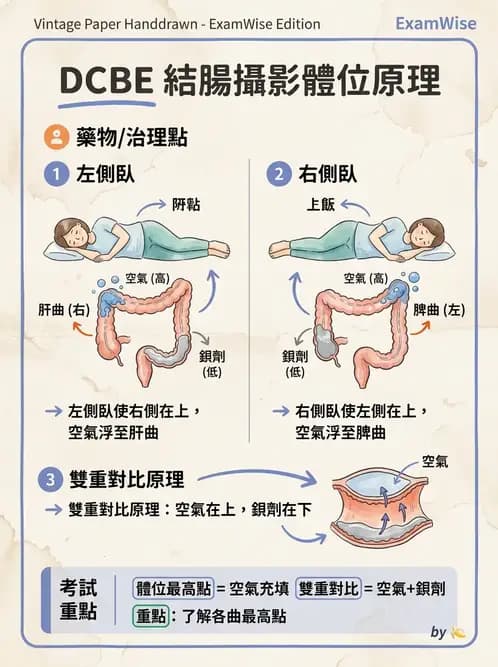 Vintage Paper Handdrawn - ExamWise Edition

ExamWise

DCBE 結腸攝影體位原理

藥物/治理點

1 左側臥

阴黏

空氣 (高)

肝曲 (右)

鋇劑 (低)

→ 左側臥使右側在上，空氣浮至肝曲

2 右側臥

上飯

空氣 (高)

脾曲 (左)

鋇劑 (低)

→ 右側臥使左側在上，空氣浮至脾曲

3 雙重對比原理

→ 雙重對比原理：空氣在上，鋇劑在下

空氣

考試重點

體位最高點 = 空氣充填 雙重對比 = 空氣+鋇劑

重點：了解各曲最高點

by