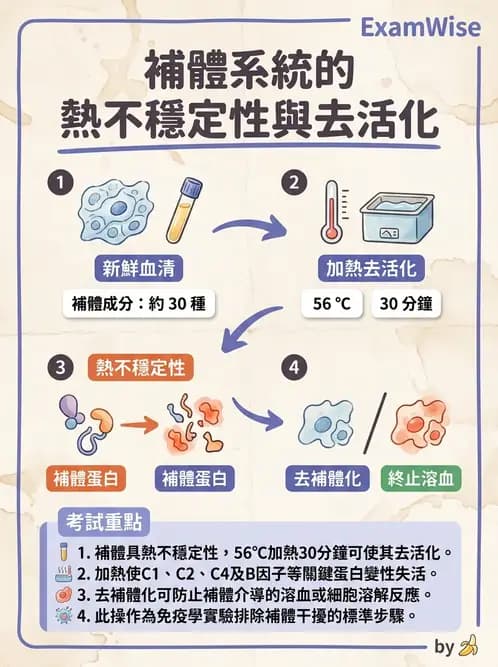 ExamWise

補體系統的
熱不穩定性與去活化

1
新鮮血清
補體成分：約 30 種

2
加熱去活化
56 °C
30 分鐘

3
熱不穩定性
補體蛋白
補體蛋白

4
去補體化
終止溶血

考試重點
1. 補體具熱不穩定性，56°C加熱30分鐘可使其去活化。
2. 加熱使C1、C2、C4及B因子等關鍵蛋白變性失活。
3. 去補體化可防止補體介導的溶血或細胞溶解反應。
4. 此操作為免疫學實驗排除補體干擾的標準步驟。

by