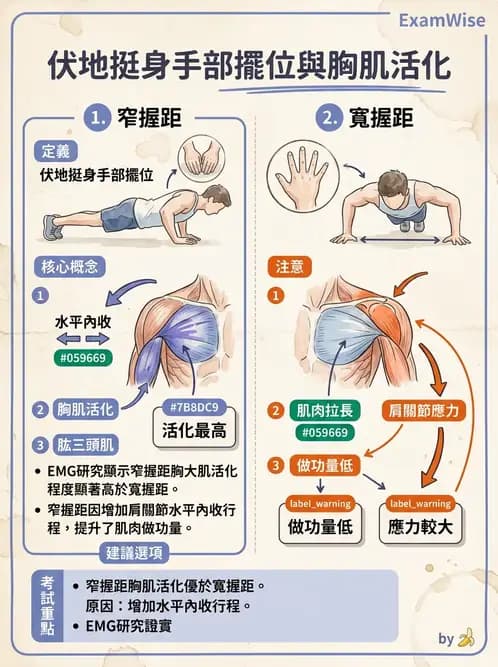 ExamWise

伏地挺身手部擺位與胸肌活化

1. 窄握距

定義
伏地挺身手部擺位

核心概念
1
水平內收
#059669

2 胸肌活化
#7B8DC9
活化最高

3 肱三頭肌

• EMG研究顯示窄握距胸大肌活化程度顯著高於寬握距。
• 窄握距因增加肩關節水平內收行程，提升了肌肉做功量。

建議選項

2. 寬握距

注意
1
2 肌肉拉長
#059669
肩關節應力
3 做功量低
label_warning
做功量低
label_warning
應力較大

考試重點
• 窄握距胸肌活化優於寬握距。
原因：增加水平內收行程。
• EMG研究證實

by