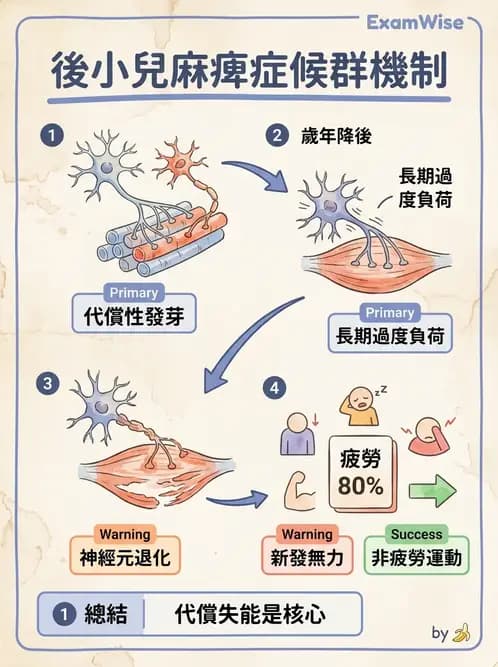 ExamWise

後小兒麻痺症候群機制

1

Primary
代償性發芽

2 歲年降後

長期過度負荷

Primary
長期過度負荷

3

Warning
神經元退化

4

zz

疲勞
80%

Warning
新發無力

Success
非疲勞運動

1 總結 代償失能是核心

by