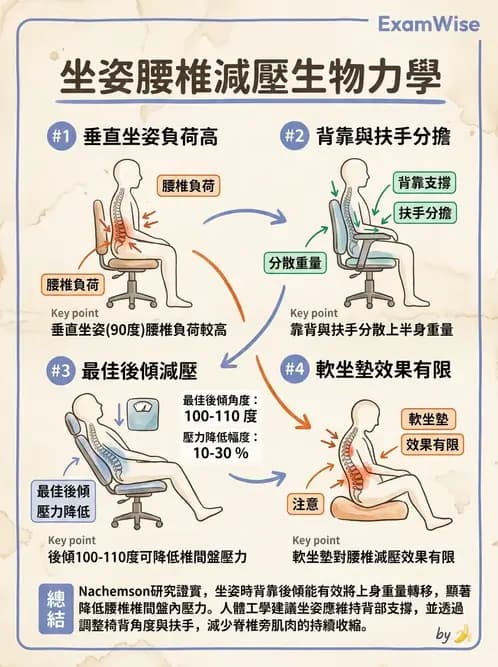 ExamWise

坐姿腰椎減壓生物力學

#1 垂直坐姿負荷高

腰椎負荷

腰椎負荷

Key point
垂直坐姿(90度)腰椎負荷較高

#2 背靠與扶手分擔

背靠支撐

扶手分擔

分散重量

Key point
靠背與扶手分散上半身重量

#3 最佳後傾減壓

最佳後傾角度：
100-110 度

壓力降低幅度：
10-30 %

最佳後傾
壓力降低

Key point
後傾100-110度可降低椎間盤壓力

#4 軟坐墊效果有限

軟坐墊

效果有限

注意

Key point
軟坐墊對腰椎減壓效果有限

總結

Nachemson研究證實，坐姿時背靠後傾能有效將上身重量轉移，顯著降低腰椎椎間盤內壓力。人體工學建議坐姿應維持背部支撐，並透過調整椅背角度與扶手，減少脊椎旁肌肉的持續收縮。

by