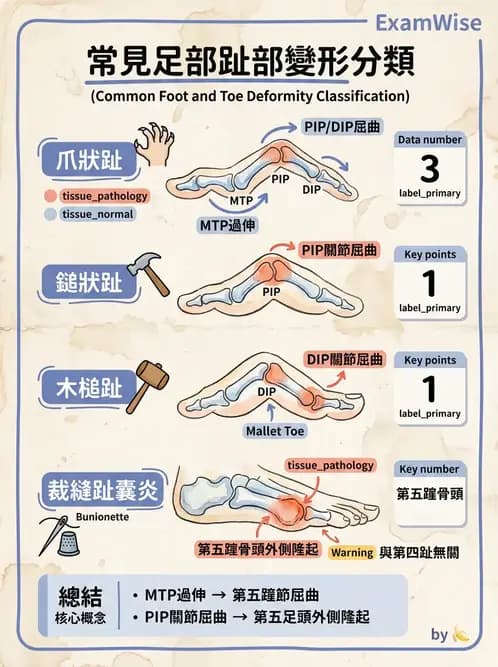 ExamWise

常見足部趾部變形分類

(Common Foot and Toe Deformity Classification)

爪狀趾

tissue_pathology
tissue_normal

PIP/DIP屈曲
PIP
DIP
MTP
MTP過伸

Data number
3
label_primary

鎚狀趾

PIP關節屈曲
PIP

Key points
1
label_primary

木槌趾

DIP關節屈曲
DIP
Mallet Toe

Key points
1
label_primary

裁縫趾囊炎
Bunionette

tissue_pathology
第五蹠骨頭外側隆起
Warning 與第四趾無關

Key number
第五蹠骨頭

總結
核心概念
• MTP過伸 → 第五蹠節屈曲
• PIP關節屈曲 → 第五足頭外側隆起

by