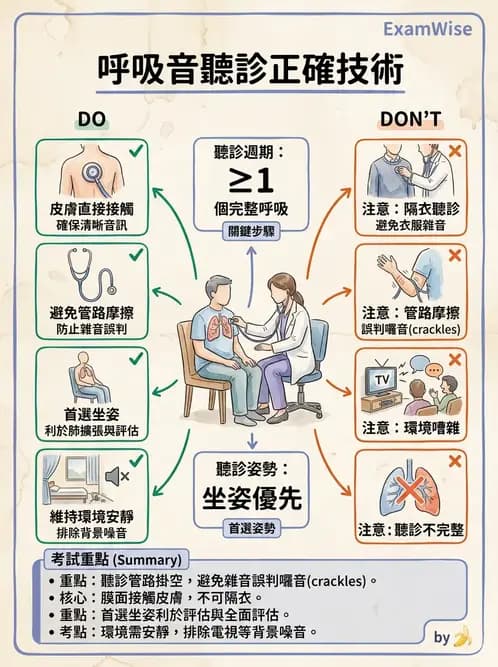 ExamWise

呼吸音聽診正確技術

DO

皮膚直接接觸
確保清晰音訊

避免管路摩擦
防止雜音誤判

首選坐姿
利於肺擴張與評估

維持環境安靜
排除背景噪音

聽診週期：
$\geq 1$
個完整呼吸
關鍵步驟

聽診姿勢：
坐姿優先
首選姿勢

DON'T

注意：隔衣聽診
避免衣服雜音

注意：管路摩擦
誤判囉音(crackles)

TV
注意：環境嘈雜

注意：聽診不完整

考試重點 (Summary)
• 重點：聽診管路掛空，避免雜音誤判囉音(crackles)。
• 核心：膜面接觸皮膚，不可隔衣。
• 重點：首選坐姿利於評估與全面評估。
• 考點：環境需安靜，排除電視等背景噪音。

by