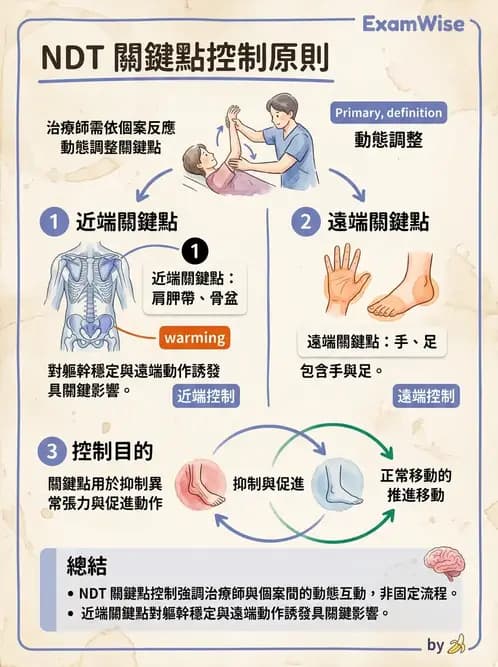 ExamWise

NDT 關鍵點控制原則

治療師需依個案反應動態調整關鍵點

Primary, definition

動態調整

1 近端關鍵點

1

近端關鍵點：肩胛帶、骨盆

warming

對軀幹穩定與遠端動作誘發具關鍵影響。

近端控制

2 遠端關鍵點

遠端關鍵點：手、足

包含手與足。

遠端控制

3 控制目的

關鍵點用於抑制異常張力與促進動作

抑制與促進

正常移動的推進移動

總結

• NDT 關鍵點控制強調治療師與個案間的動態互動，非固定流程。
• 近端關鍵點對軀幹穩定與遠端動作誘發具關鍵影響。

by