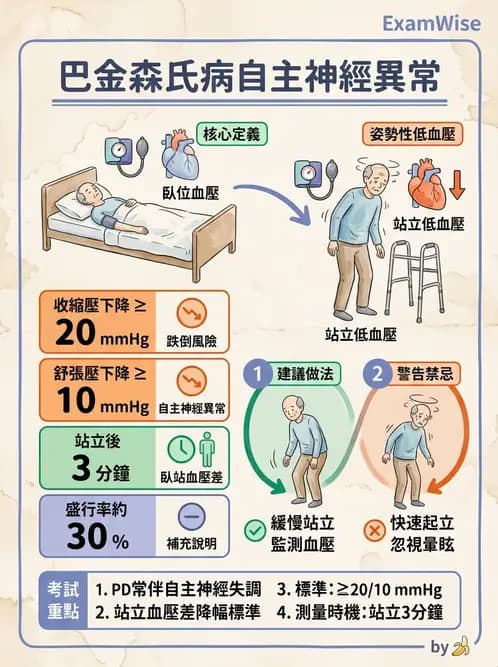 ExamWise

巴金森氏病自主神經異常

核心定義

臥位血壓

姿勢性低血壓

站立低血壓

站立低血壓

收縮壓下降 ≥ 20 mmHg

跌倒風險

舒張壓下降 ≥ 10 mmHg

自主神經異常

站立後 3 分鐘

臥站血壓差

盛行率約 30 %

補充說明

1 建議做法

緩慢站立
監測血壓

2 警告禁忌

快速起立
忽視暈眩

考試重點

1. PD常伴自主神經失調
2. 站立血壓差降幅標準
3. 標準：≥20/10 mmHg
4. 測量時機：站立3分鐘

by