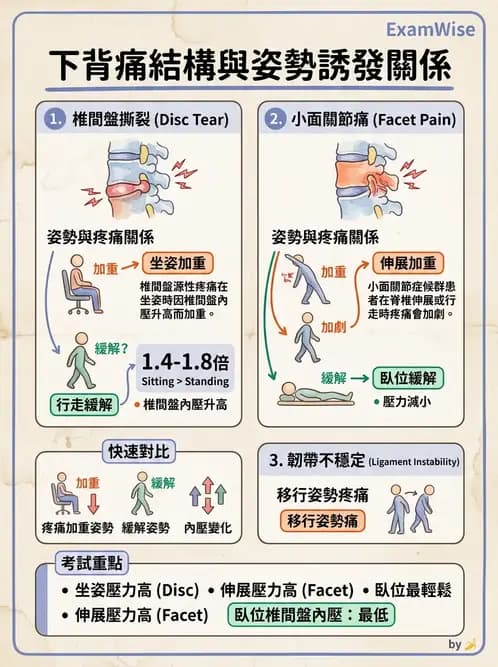 ExamWise

下背痛結構與姿勢誘發關係

1. 椎間盤撕裂 (Disc Tear)

姿勢與疼痛關係

加重 → 坐姿加重

椎間盤源性疼痛在坐姿時因椎間盤內壓升高而加重。

緩解?

1.4-1.8倍
Sitting > Standing

行走緩解

• 椎間盤內壓升高

2. 小面關節痛 (Facet Pain)

姿勢與疼痛關係

加重

伸展加重

小面關節症候群患者在脊椎伸展或行走時疼痛會加劇。

加劇

緩解 → 臥位緩解

• 壓力減小

快速對比

加重

緩解

疼痛加重姿勢 緩解姿勢 內壓變化

3. 韌帶不穩定 (Ligament Instability)

移行姿勢疼痛

移行姿勢痛

考試重點

• 坐姿壓力高 (Disc) • 伸展壓力高 (Facet) • 臥位最輕鬆

• 伸展壓力高 (Facet) 臥位椎間盤內壓:最低

by