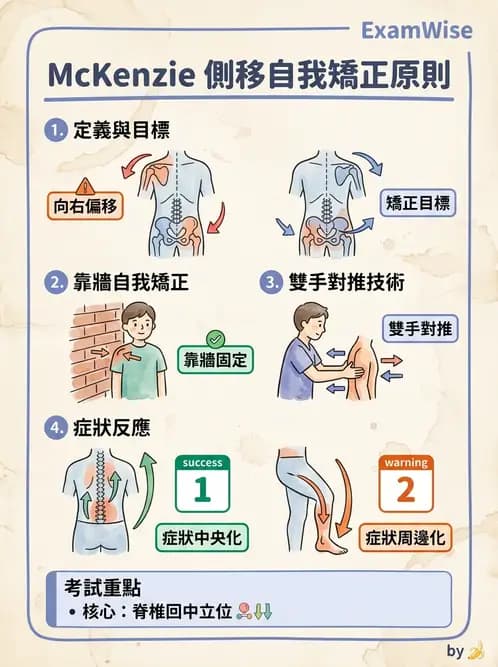 ExamWise

McKenzie 側移自我矯正原則

1. 定義與目標

向右偏移

矯正目標

2. 靠牆自我矯正

靠牆固定

3. 雙手對推技術

雙手對推

4. 症狀反應

success
1
症狀中央化

warning
2
症狀周邊化

考試重點
• 核心：脊椎回中立位

by