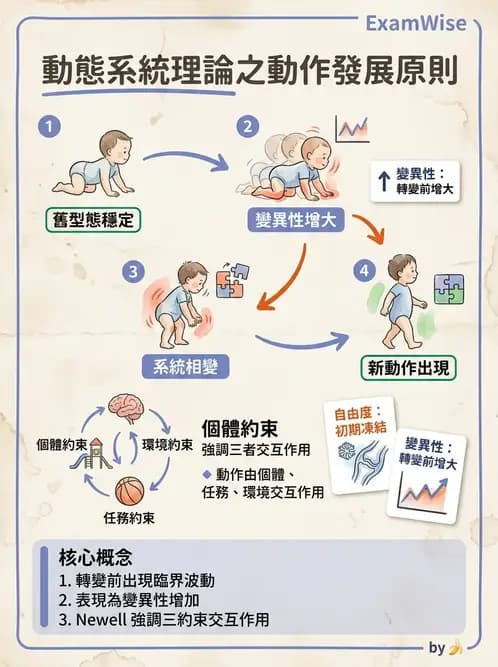 ExamWise

動態系統理論之動作發展原則

1
舊型態穩定

2
變異性增大

↑ 變異性：轉變前增大

3
系統相變

4
新動作出現

個體約束
環境約束
任務約束

個體約束
強調三者交互作用
◆ 動作由個體、任務、環境交互作用

自由度：初期凍結

變異性：轉變前增大

核心概念
1. 轉變前出現臨界波動
2. 表現為變異性增加
3. Newell 強調三約束交互作用

by