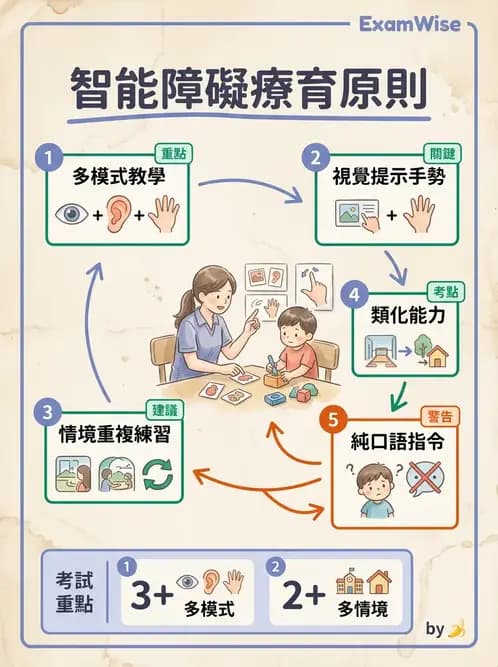 ExamWise

智能障礙療育原則

1 重點
多模式教學
+ +

2 關鍵
視覺提示手勢
+

4 考點
類化能力

3 建議
情境重複練習

5 警告
純口語指令
? ?

考試重點
1 3+ 多模式
2 2+ 多情境

by