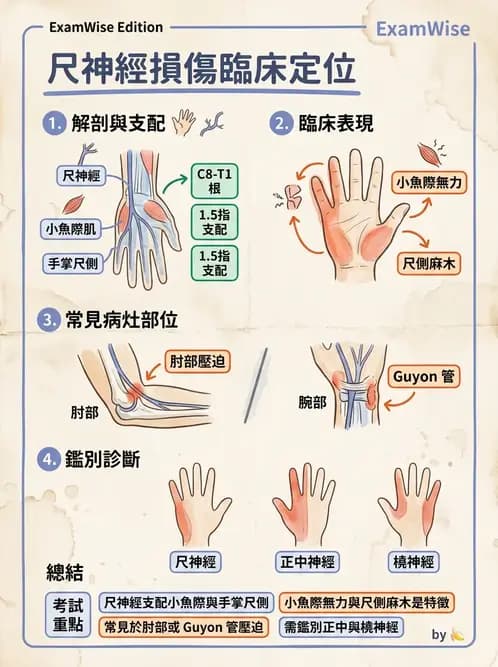 ExamWise Edition

ExamWise

尺神經損傷臨床定位

1. 解剖與支配

尺神經

小魚際肌

手掌尺側

C8-T1 根

1.5指 支配

1.5指 支配

2. 臨床表現

小魚際無力

尺側麻木

3. 常見病灶部位

肘部壓迫

肘部

Guyon 管

腕部

4. 鑑別診斷

尺神經

正中神經

橈神經

總結

考試重點

尺神經支配小魚際與手掌尺側

小魚際無力與尺側麻木是特徵

常見於肘部或 Guyon 管壓迫

需鑑別正中與橈神經

by