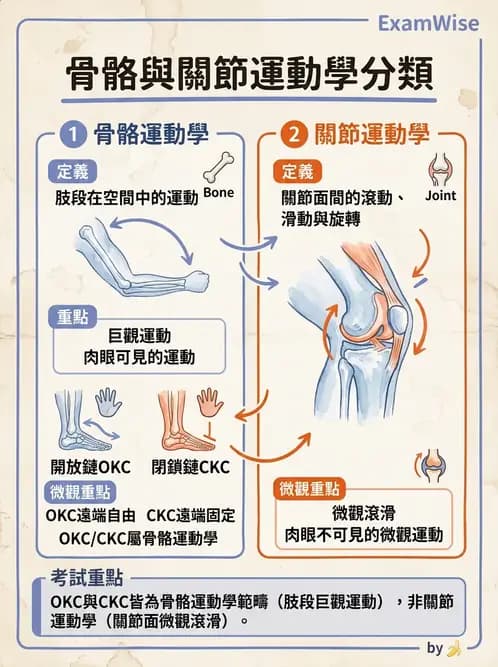 ExamWise

骨骼與關節運動學分類

1 骨骼運動學

定義

肢段在空間中的運動

Bone

重點

巨觀運動
肉眼可見的運動

開放鏈OKC

閉鎖鏈CKC

微觀重點

OKC遠端自由 CKC遠端固定
OKC/CKC屬骨骼運動學

2 關節運動學

定義

關節面間的滾動、滑動與旋轉

Joint

微觀重點

微觀滾滑
肉眼不可見的微觀運動

考試重點

OKC與CKC皆為骨骼運動學範疇（肢段巨觀運動），非關節運動學（關節面微觀滾滑）。

by