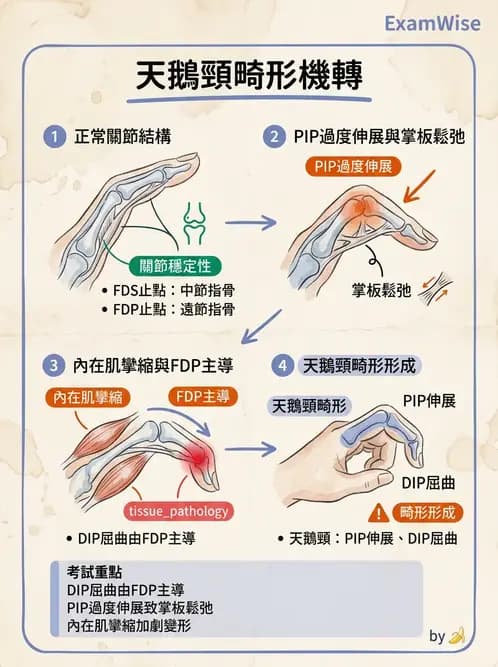 ExamWise

天鵝頸畸形機轉

1 正常關節結構

關節穩定性

• FDS止點：中節指骨
• FDP止點：遠節指骨

2 PIP過度伸展與掌板鬆弛

PIP過度伸展

掌板鬆弛

3 內在肌攣縮與FDP主導

內在肌攣縮

FDP主導

tissue_pathology

• DIP屈曲由FDP主導

4 天鵝頸畸形形成

天鵝頸畸形

PIP伸展

DIP屈曲

畸形形成

• 天鵝頸：PIP伸展、DIP屈曲

考試重點
DIP屈曲由FDP主導
PIP過度伸展致掌板鬆弛
內在肌攣縮加劇變形

by