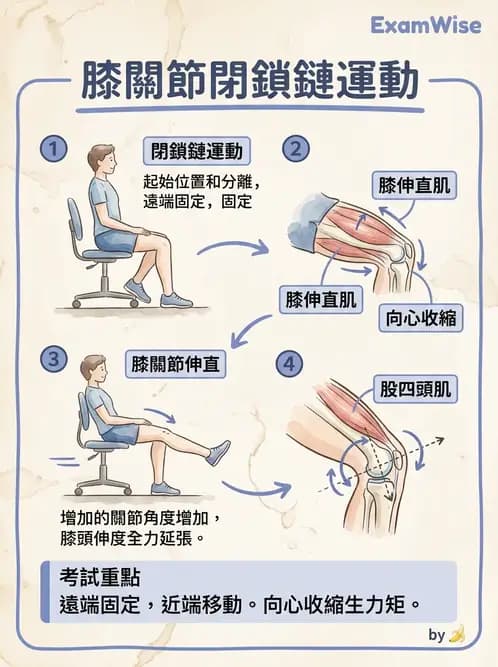 ExamWise

膝關節閉鎖鏈運動

1
閉鎖鏈運動
起始位置和分離，遠端固定，固定

2
膝伸直肌
膝伸直肌
向心收縮

3
膝關節伸直
增加的關節角度增加，膝頭伸度全力延張。

4
股四頭肌

考試重點
遠端固定，近端移動。向心收縮生力矩。

by