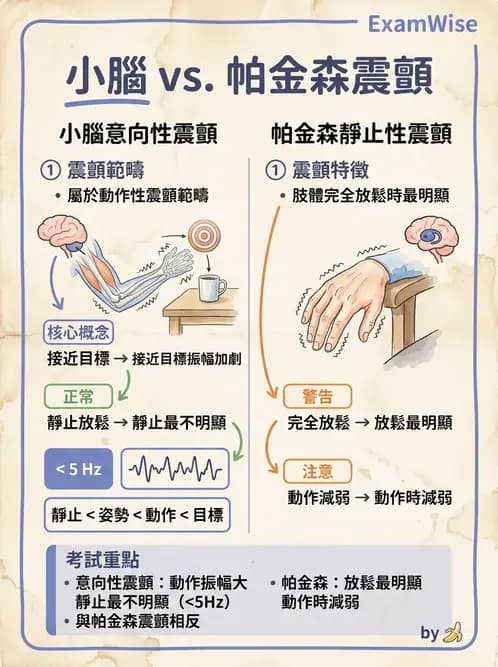 ExamWise

小腦 vs. 帕金森震顫

小腦意向性震顫

① 震顫範疇
• 屬於動作性震顫範疇

核心概念
接近目標 → 接近目標振幅加劇

正常
靜止放鬆 → 靜止最不明顯

< 5 Hz

靜止 < 姿勢 < 動作 < 目標

帕金森靜止性震顫

① 震顫特徵
• 肢體完全放鬆時最明顯

警告
完全放鬆 → 放鬆最明顯

注意
動作減弱 → 動作時減弱

考試重點
• 意向性震顫：動作振幅大 靜止最不明顯（<5Hz）
• 與帕金森震顫相反
• 帕金森：放鬆最明顯 動作時減弱

by