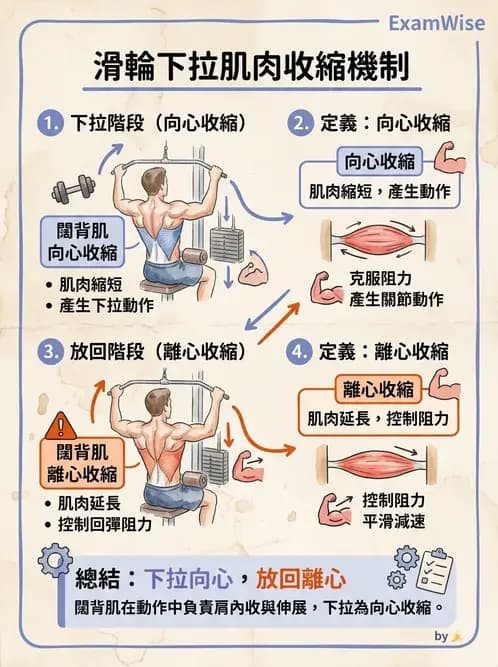 ExamWise

滑輪下拉肌肉收縮機制

1. 下拉階段（向心收縮）

闊背肌
向心收縮

• 肌肉縮短
• 產生下拉動作

2. 定義：向心收縮

向心收縮
肌肉縮短，產生動作

克服阻力
產生關節動作

3. 放回階段（離心收縮）

闊背肌
離心收縮

• 肌肉延長
• 控制回彈阻力

4. 定義：離心收縮

離心收縮
肌肉延長，控制阻力

控制阻力
平滑減速

總結：下拉向心，放回離心
闊背肌在動作中負責肩內收與伸展，下拉為向心收縮。

by