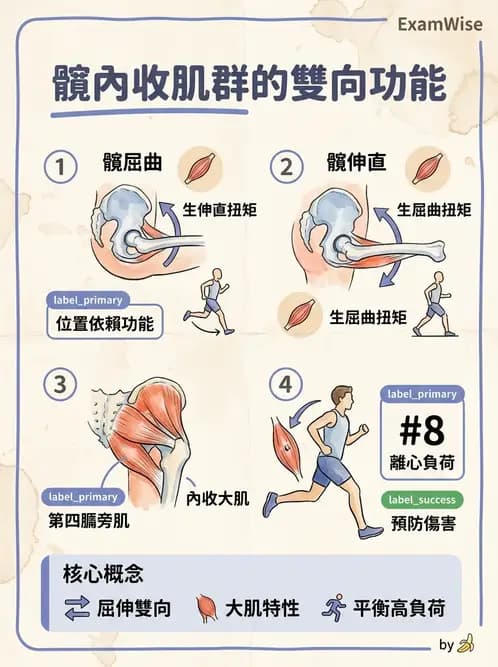 ExamWise

髖內收肌群的雙向功能

1 髖屈曲

生伸直扭矩

label_primary
位置依賴功能

2 髖伸直

生屈曲扭矩

生屈曲扭矩

3

label_primary
第四膕旁肌

內收大肌

4

label_primary
#8
離心負荷

label_success
預防傷害

核心概念

屈伸雙向　大肌特性　平衡高負荷

by