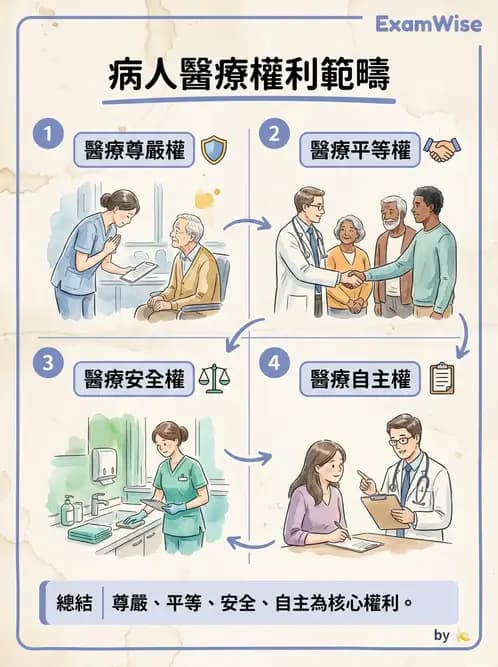 ExamWise

病人醫療權利範疇

1 醫療尊嚴權

2 醫療平等權

3 醫療安全權

4 醫療自主權

總結 尊嚴、平等、安全、自主為核心權利。

by