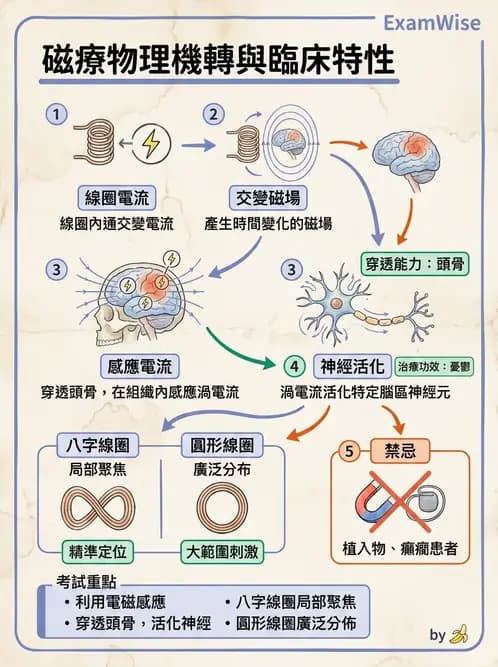 ExamWise

磁療物理機轉與臨床特性

1
線圈電流
線圈內通交變電流

2
交變磁場
產生時間變化的磁場

穿透能力：頭骨

3
感應電流
穿透頭骨，在組織內感應渦電流

3

4
神經活化
治療功效：憂鬱
渦電流活化特定腦區神經元

八字線圈
局部聚焦
精準定位

圓形線圈
廣泛分布
大範圍刺激

5
禁忌
植入物、癲癇患者

考試重點
• 利用電磁感應
• 穿透頭骨，活化神經
• 八字線圈局部聚焦
• 圓形線圈廣泛分佈

by