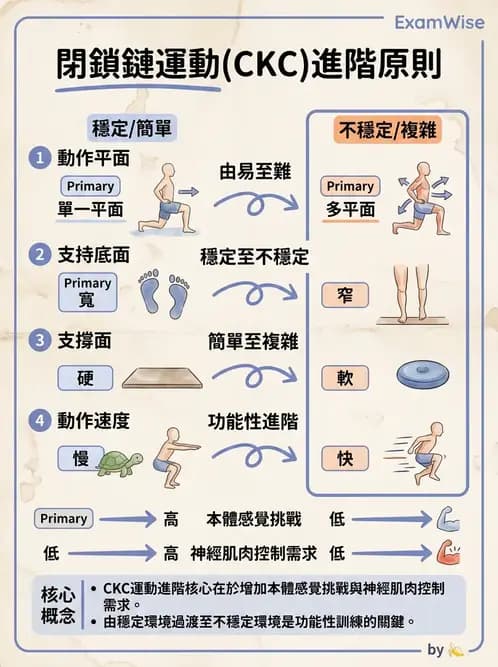 ExamWise

閉鎖鏈運動(CKC)進階原則

穩定/簡單

不穩定/複雜

1 動作平面

Primary
單一平面

由易至難

Primary
多平面

2 支持底面

Primary
寬

穩定至不穩定

窄

3 支撐面

硬

簡單至複雜

軟

4 動作速度

慢

功能性進階

快

Primary → 高 本體感覺挑戰 低 →

低 → 高 神經肌肉控制需求 低 →

核心概念

• CKC運動進階核心在於增加本體感覺挑戰與神經肌肉控制需求。
• 由穩定環境過渡至不穩定環境是功能性訓練的關鍵。

by