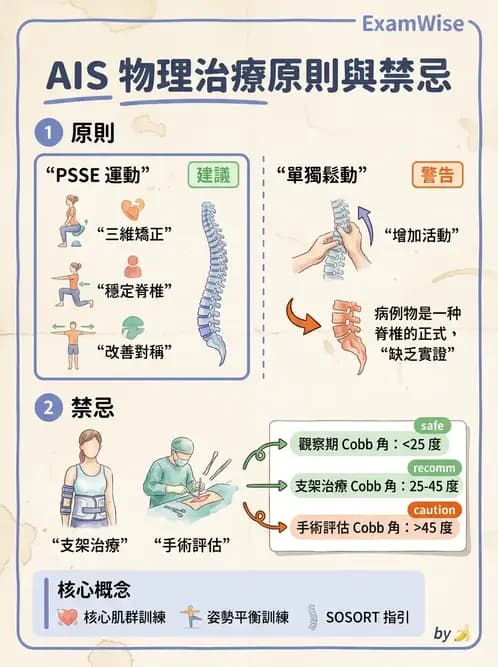 ExamWise

AIS 物理治療原則與禁忌

1 原則

“PSSE 運動” 建議

“三維矯正”

“穩定脊椎”

“改善對稱”

“單獨鬆動” 警告

“增加活動”

病例物是一种脊椎的正式，“缺乏實證”

2 禁忌

“支架治療” “手術評估”

safe
觀察期 Cobb 角：<25 度

recomm
支架治療 Cobb 角：25-45 度

caution
手術評估 Cobb 角：>45 度

核心概念

核心肌群訓練 姿勢平衡訓練 SOSORT 指引

by