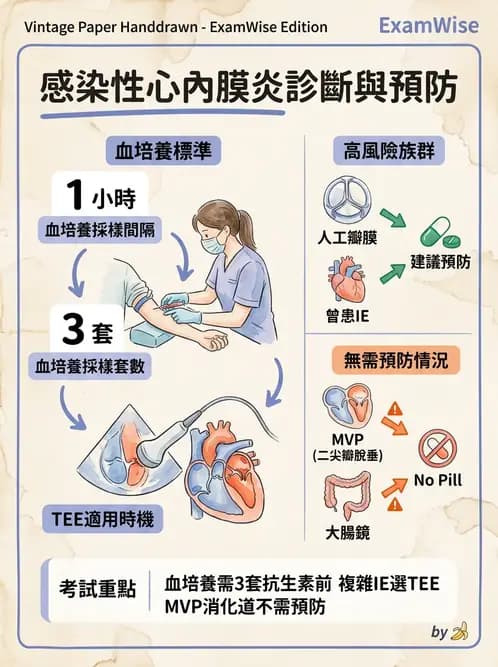 Vintage Paper Handdrawn - ExamWise Edition

ExamWise

感染性心內膜炎診斷與預防

血培養標準

1 小時
血培養採樣間隔

3 套
血培養採樣套數

TEE適用時機

高風險族群

人工瓣膜

曾患IE

建議預防

無需預防情況

MVP
(二尖瓣脫垂)

大腸鏡

No Pill

考試重點

血培養需3套抗生素前 複雜IE選TEE
MVP消化道不需預防

by