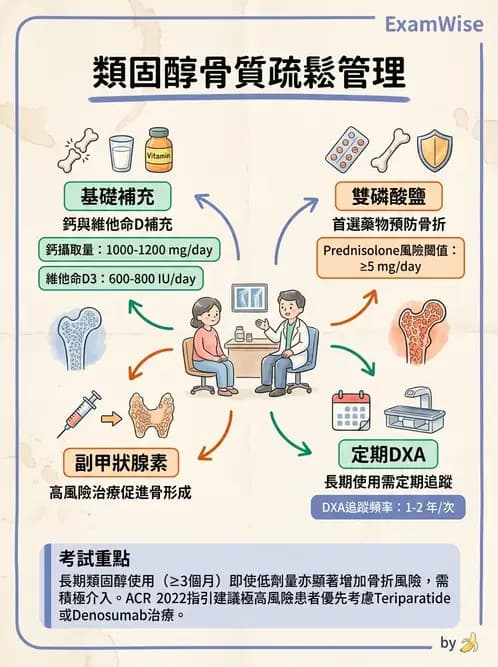 ExamWise

類固醇骨質疏鬆管理

Vitamin

基礎補充
鈣與維他命D補充

鈣攝取量：1000-1200 mg/day

維他命D3：600-800 IU/day

雙磷酸鹽
首選藥物預防骨折

Prednisolone風險閾值：≥5 mg/day

副甲狀腺素
高風險治療促進骨形成

定期DXA
長期使用需定期追蹤

DXA追蹤頻率：1-2 年/次

考試重點
長期類固醇使用（≥3個月）即使低劑量亦顯著增加骨折風險，需積極介入。ACR 2022指引建議極高風險患者優先考慮Teriparatide或Denosumab治療。

by