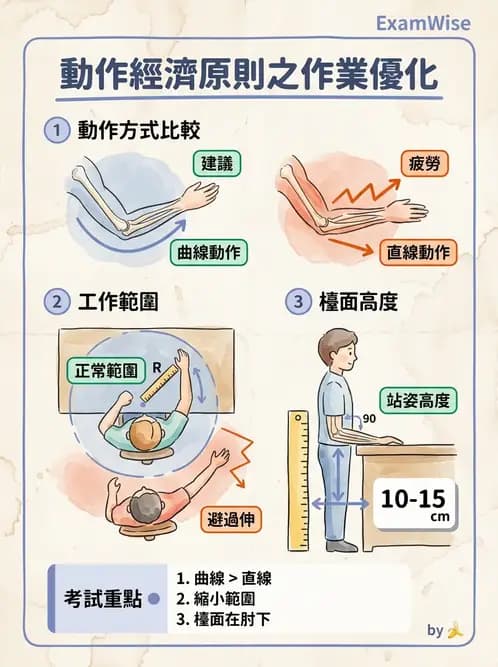 ExamWise

動作經濟原則之作業優化

1 動作方式比較

建議

曲線動作

疲勞

直線動作

2 工作範圍

正常範圍

R

避過伸

3 檯面高度

站姿高度

90

10-15 cm

考試重點

1. 曲線 > 直線
2. 縮小範圍
3. 檯面在肘下

by