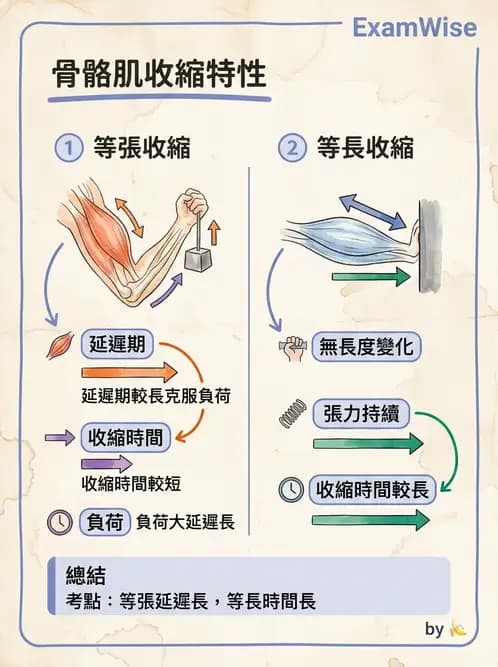 ExamWise

骨骼肌收縮特性

1 等張收縮

延遲期

延遲期較長克服負荷

收縮時間

收縮時間較短

負荷 負荷大延遲長

2 等長收縮

無長度變化

張力持續

收縮時間較長

總結

考點：等張延遲長，等長時間長

by