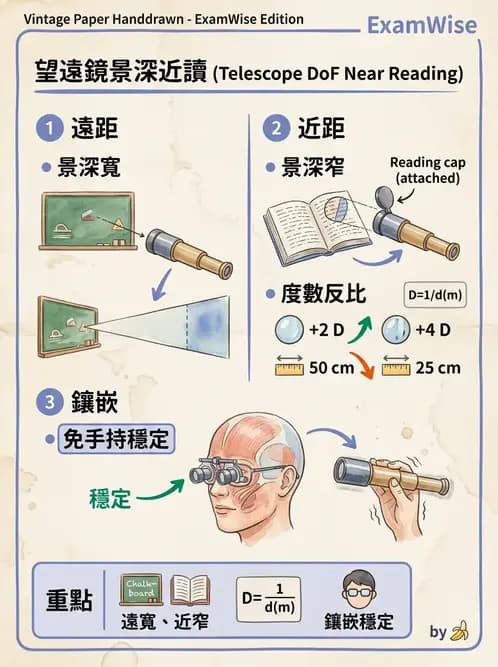 Vintage Paper Handdrawn - ExamWise Edition

ExamWise

望遠鏡景深近讀 (Telescope DoF Near Reading)

1 遠距

• 景深寬

2 近距

• 景深窄

Reading cap (attached)

• 度數反比

D=1/d(m)

+2 D

+4 D

50 cm

25 cm

3 鑲嵌

• 免手持穩定

穩定

重點

Chalk-board

遠寬、近窄

$D=\frac{1}{d(m)}$

鑲嵌穩定

by