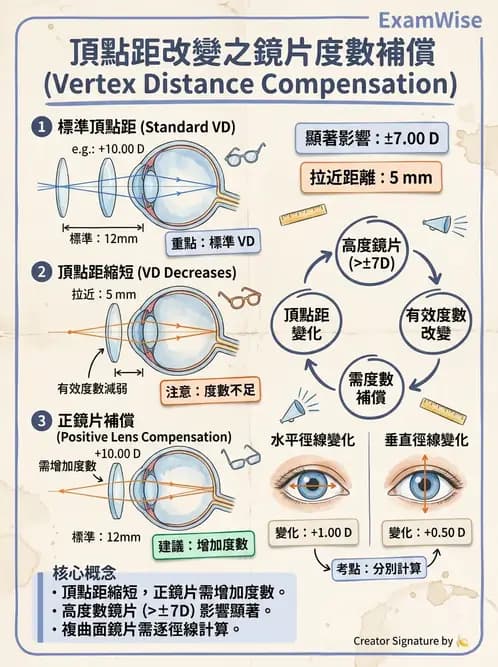 ExamWise

頂點距改變之鏡片度數補償
(Vertex Distance Compensation)

1 標準頂點距 (Standard VD)

e.g.: +10.00 D

標準：12mm

重點：標準 VD

2 頂點距縮短 (VD Decreases)

拉近：5 mm

有效度數減弱

注意：度數不足

3 正鏡片補償
(Positive Lens Compensation)

+10.00 D

需增加度數

標準：12mm

建議：增加度數

顯著影響：±7.00 D

拉近距離：5 mm

高度鏡片 (>±7D)

有效度數改變

需度數補償

頂點距變化

水平徑線變化

垂直徑線變化

變化：+1.00 D

變化：+0.50 D

考點：分別計算

核心概念
・頂點距縮短，正鏡片需增加度數。
・高度數鏡片 (>±7D) 影響顯著。
・複曲面鏡片需逐徑線計算。

Creator Signature by