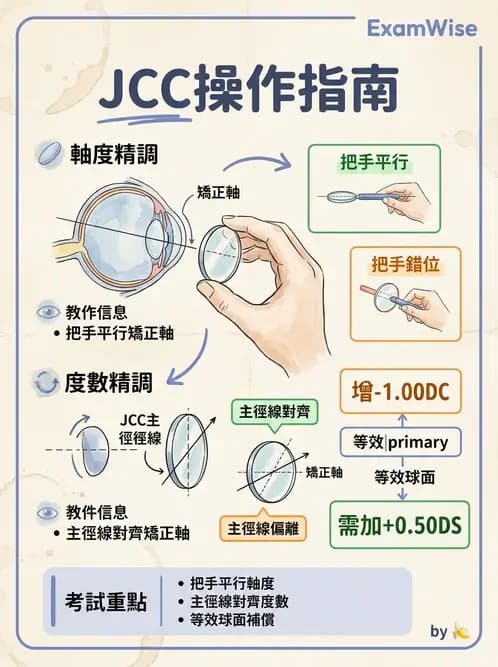 ExamWise

JCC操作指南

軸度精調

矯正軸

把手平行

把手錯位

教作信息
• 把手平行矯正軸

度數精調

JCC主徑徑線

主徑線對齊

矯正軸

主徑線偏離

增-1.00DC

等效|primary

等效球面

需加+0.50DS

教件信息
• 主徑線對齊矯正軸

考試重點
• 把手平行軸度
• 主徑線對齊度數
• 等效球面補償

by