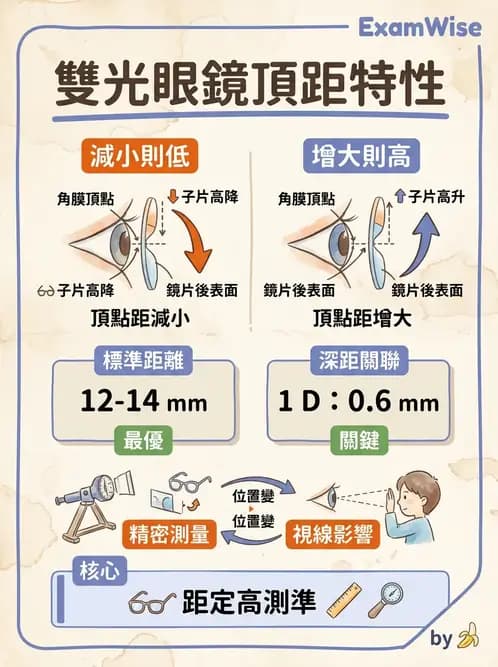 ExamWise

雙光眼鏡頂距特性

減小則低

角膜頂點
子片高降
子片高降
鏡片後表面
頂點距減小

增大則高

角膜頂點
子片高升
鏡片後表面
鏡片後表面
頂點距增大

標準距離
12-14 mm
最優

深距關聯
1 D：0.6 mm
關鍵

位置變
位置變
精密測量
視線影響

核心
距定高測準

by